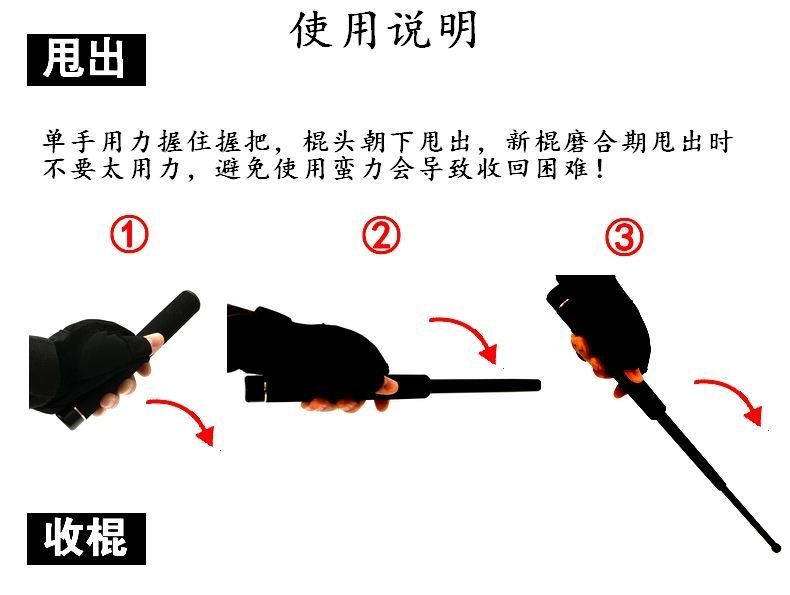 使用说明

甩出

单手用力握住握把，棍头朝下甩出，新棍磨合期甩出时不要太用力，避免使用蛮力会导致收回困难！

①

②

③

收棍