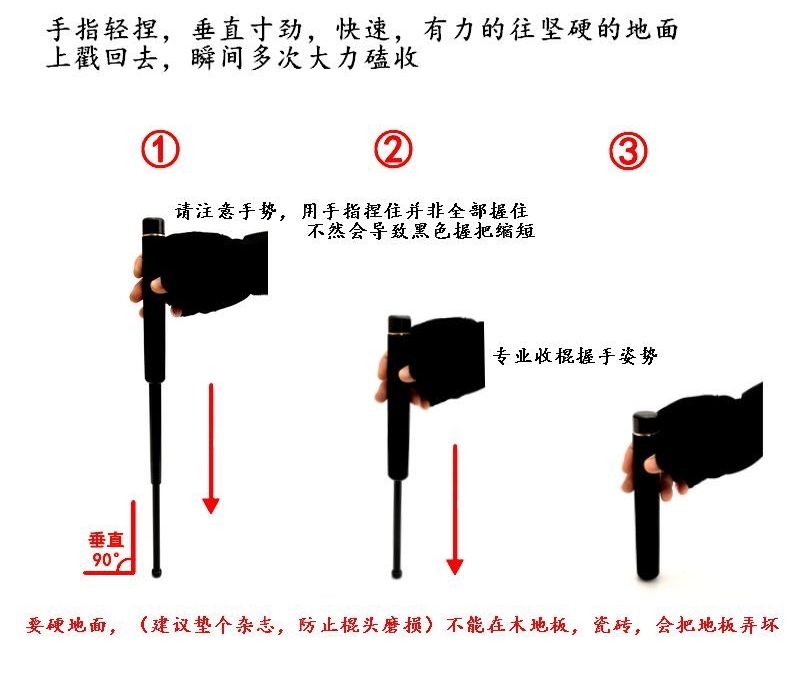 手指轻捏，垂直寸劲，快速，有力的往坚硬的地面上戳回去，瞬间多次大力磕收

①

②

③

请注意手势，用手指捏住并非全部握住
不然会导致黑色握把缩短

专业收棍握手姿势

垂直
90°

要硬地面，（建议垫个杂志，防止棍头磨损）不能在木地板，瓷砖，会把地板弄坏